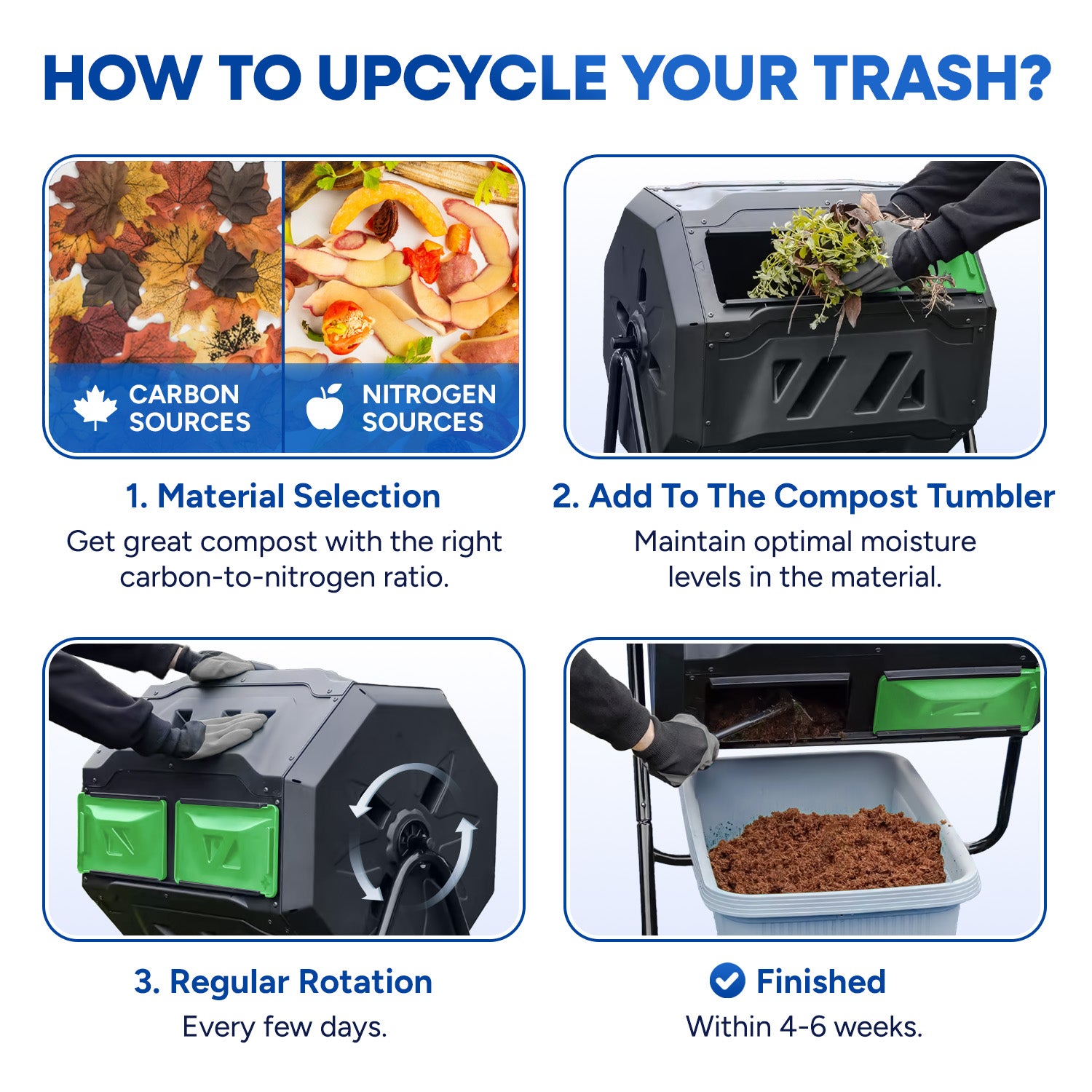 HOW TO UPCYCLE YOUR TRASH?

CARBON SOURCES

NITROGEN SOURCES

1. Material Selection
Get great compost with the right carbon-to-nitrogen ratio.

2. Add To The Compost Tumbler
Maintain optimal moisture levels in the material.

3. Regular Rotation
Every few days.

Finished
Within 4-6 weeks.